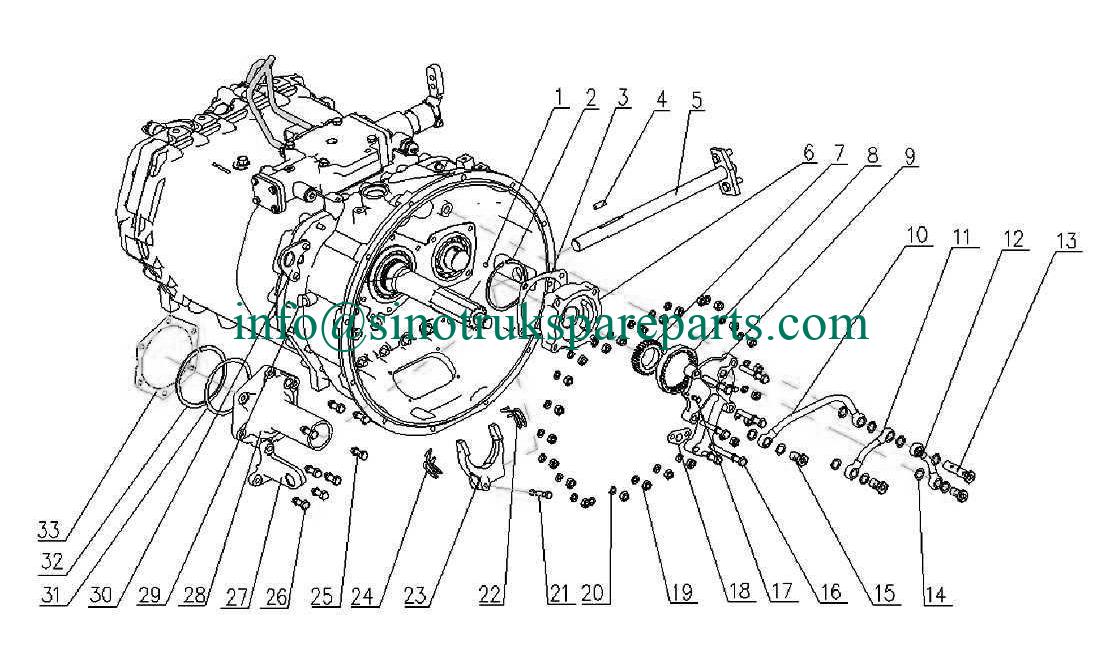 1 2 3 4 5 6 7 8 9 10 11 12 13

info@sinotrukspareparts.com

33 32 31 30 29 28 27 26 25 24 23 22 21 20 19 18 17 16 15 14