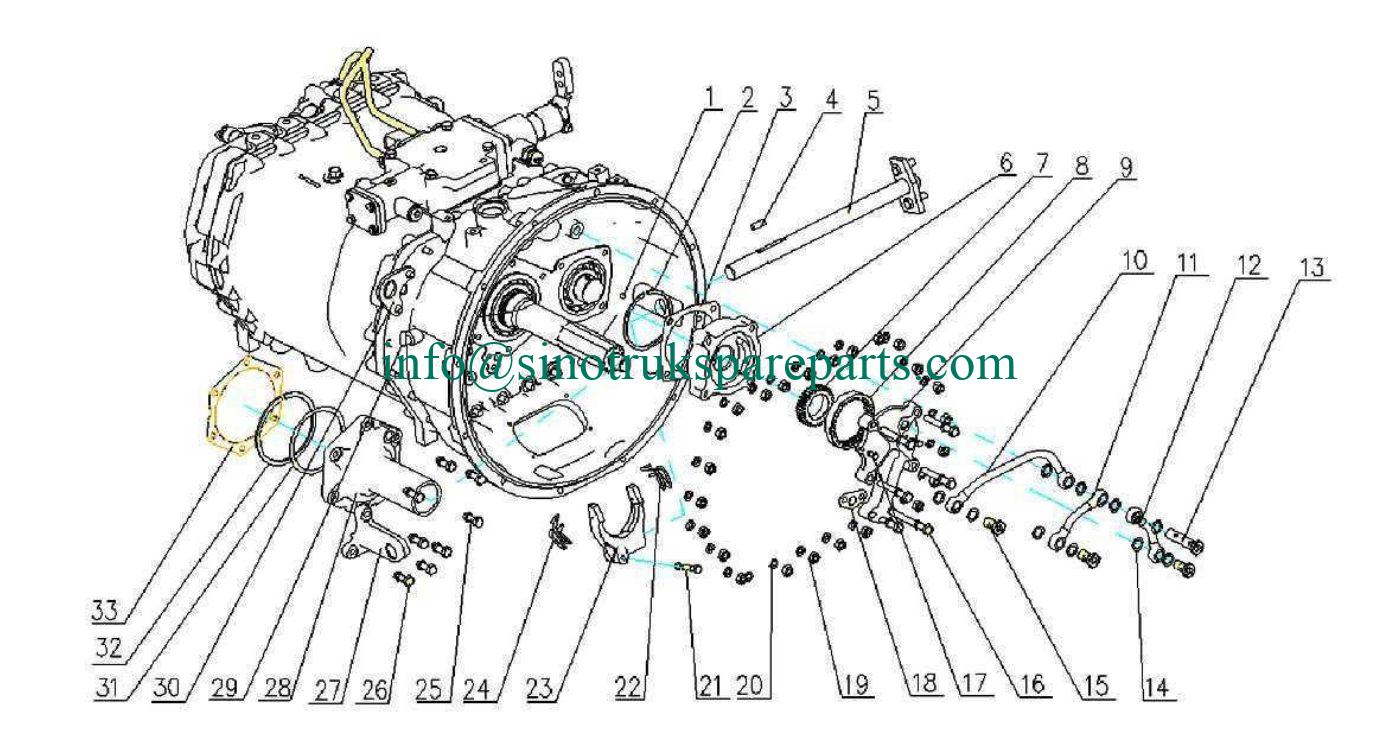 1 2 3 4 5 6 7 8 9 10 11 12 13

info@sinotrukspareparts.com

33 32 31 30 29 28 27 26 25 24 23 22 21 20 19 18 17 16 15 14